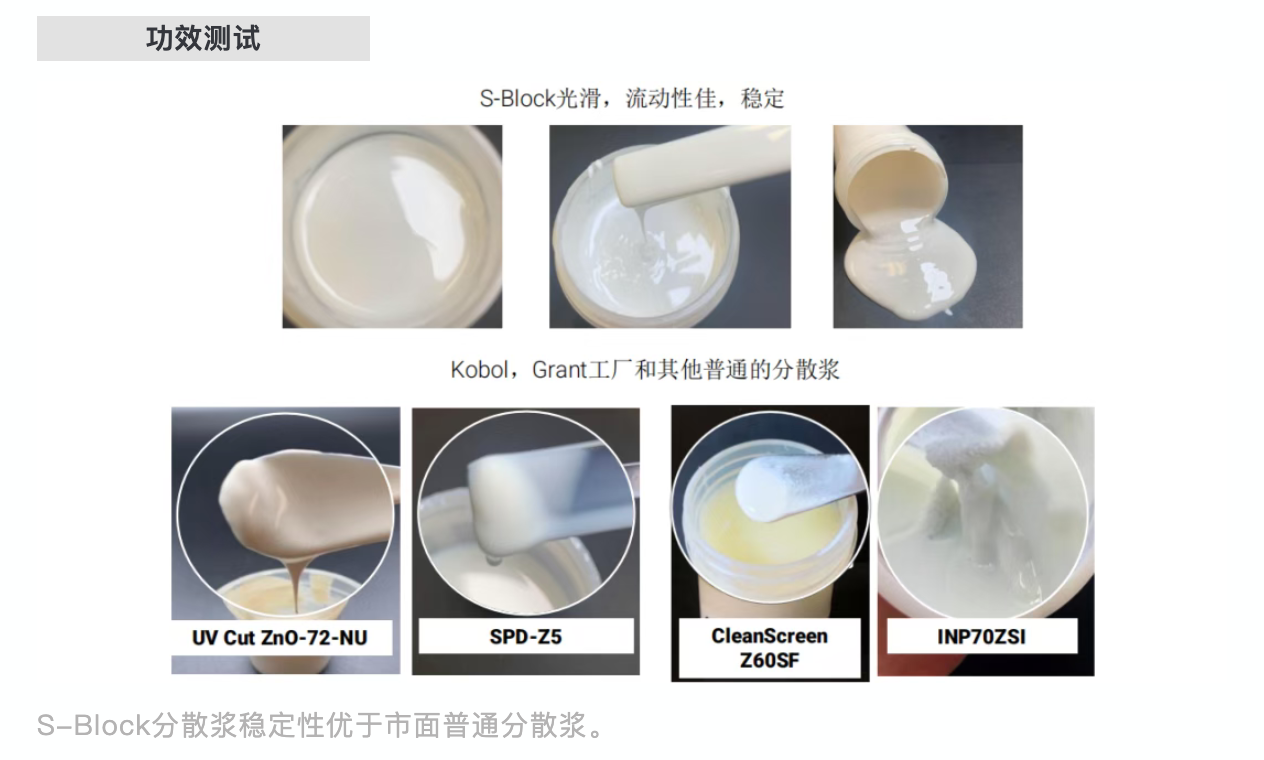 功效测试

S-Block光滑，流动性佳，稳定

Kobol，Grant工厂和其他普通的分散浆

UV Cut ZnO-72-NU

SPD-Z5

CleanScreen Z60SF

INP70ZSI

S-Block分散浆稳定性优于市面普通分散浆。